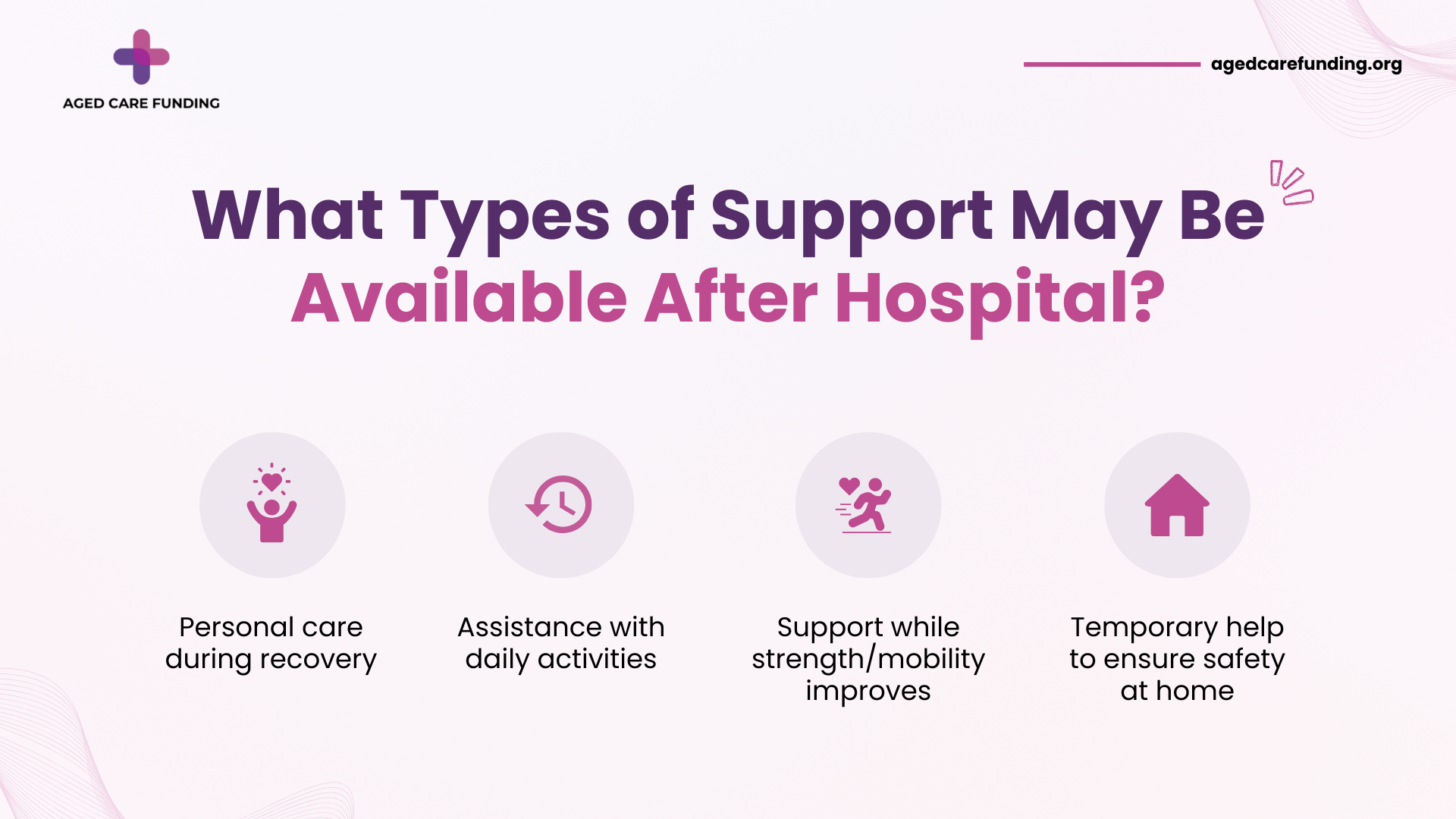 AGED CARE FUNDING

agedcarefunding.org

What Types of Support May Be Available After Hospital?

Personal care during recovery

Assistance with daily activities

Support while strength/mobility improves

Temporary help to ensure safety at home