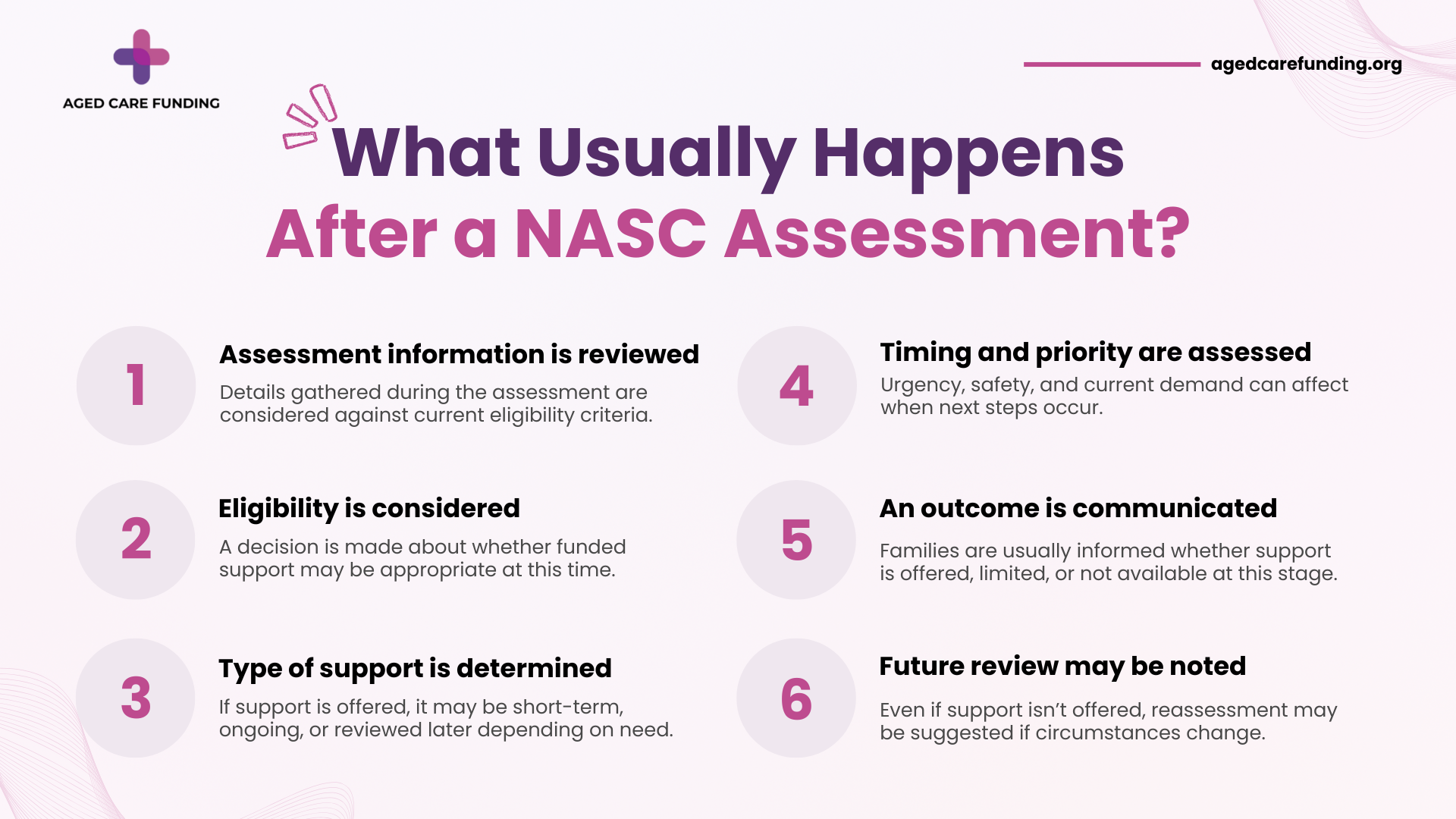 AGED CARE FUNDING

agedcarefunding.org

What Usually Happens
After a NASC Assessment?

1
Assessment information is reviewed
Details gathered during the assessment are considered against current eligibility criteria.

2
Eligibility is considered
A decision is made about whether funded support may be appropriate at this time.

3
Type of support is determined
If support is offered, it may be short-term, ongoing, or reviewed later depending on need.

4
Timing and priority are assessed
Urgency, safety, and current demand can affect when next steps occur.

5
An outcome is communicated
Families are usually informed whether support is offered, limited, or not available at this stage.

6
Future review may be noted
Even if support isn't offered, reassessment may be suggested if circumstances change.