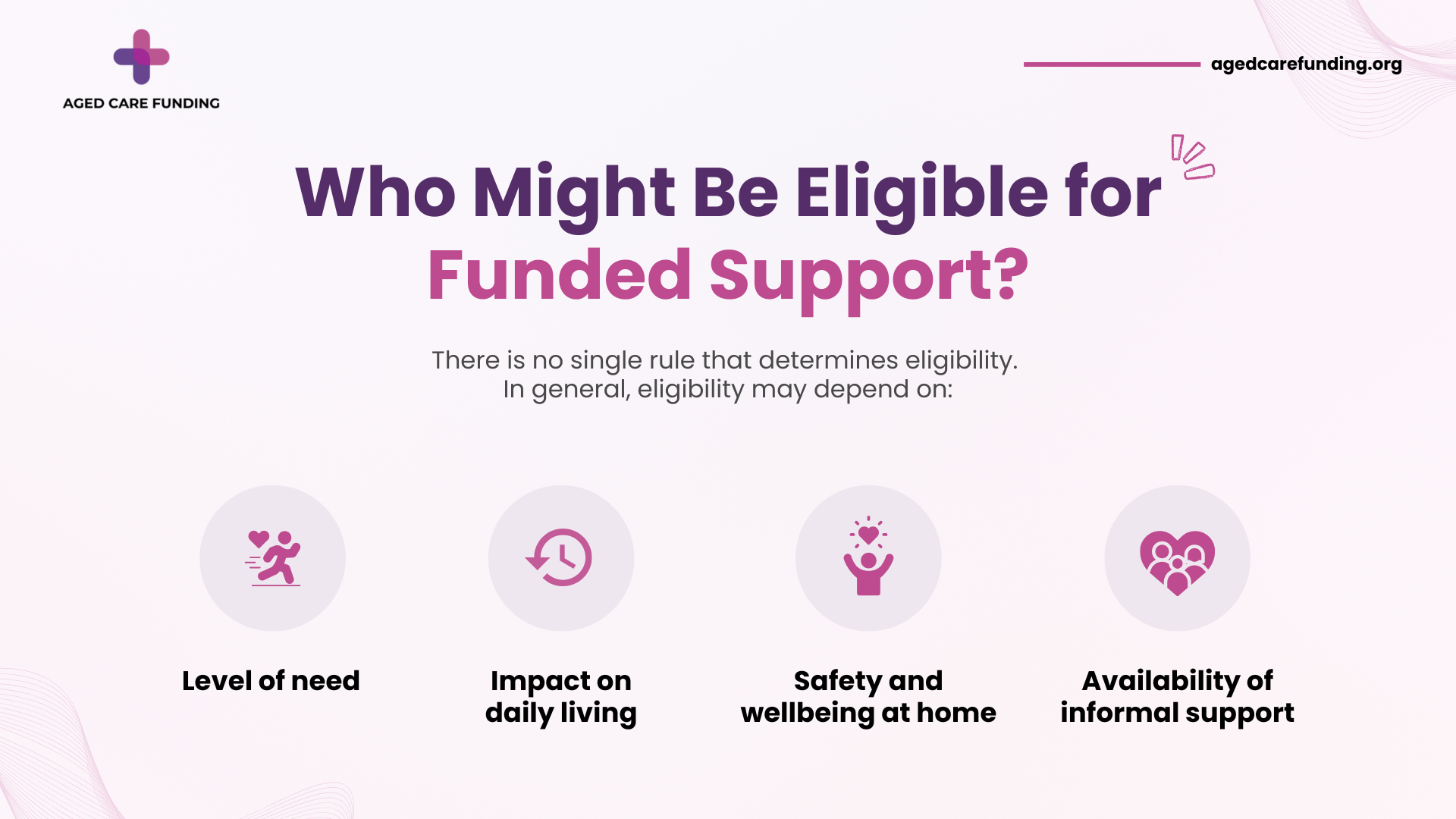 AGED CARE FUNDING

agedcarefunding.org

Who Might Be Eligible for Funded Support?

There is no single rule that determines eligibility. In general, eligibility may depend on:

Level of need

Impact on daily living

Safety and wellbeing at home

Availability of informal support